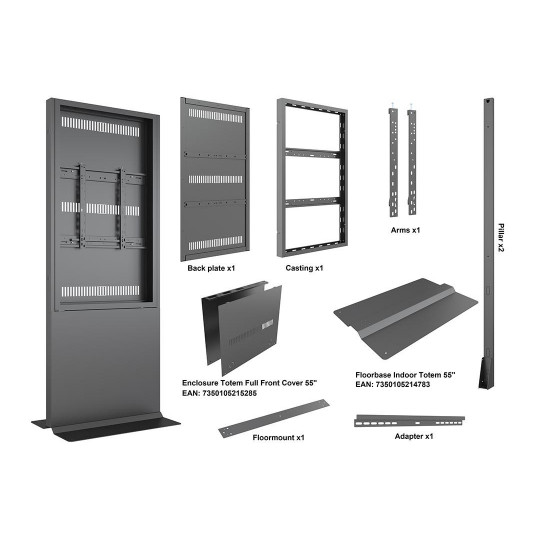 Back plate x1

Casting x1

Arms x1

Pillar x2

Enclosure Totem Full Front Cover 55"
EAN: 7350105215285

Floorbase Indoor Totem 55"
EAN: 7350105214783

Floormount x1

Adapter x1